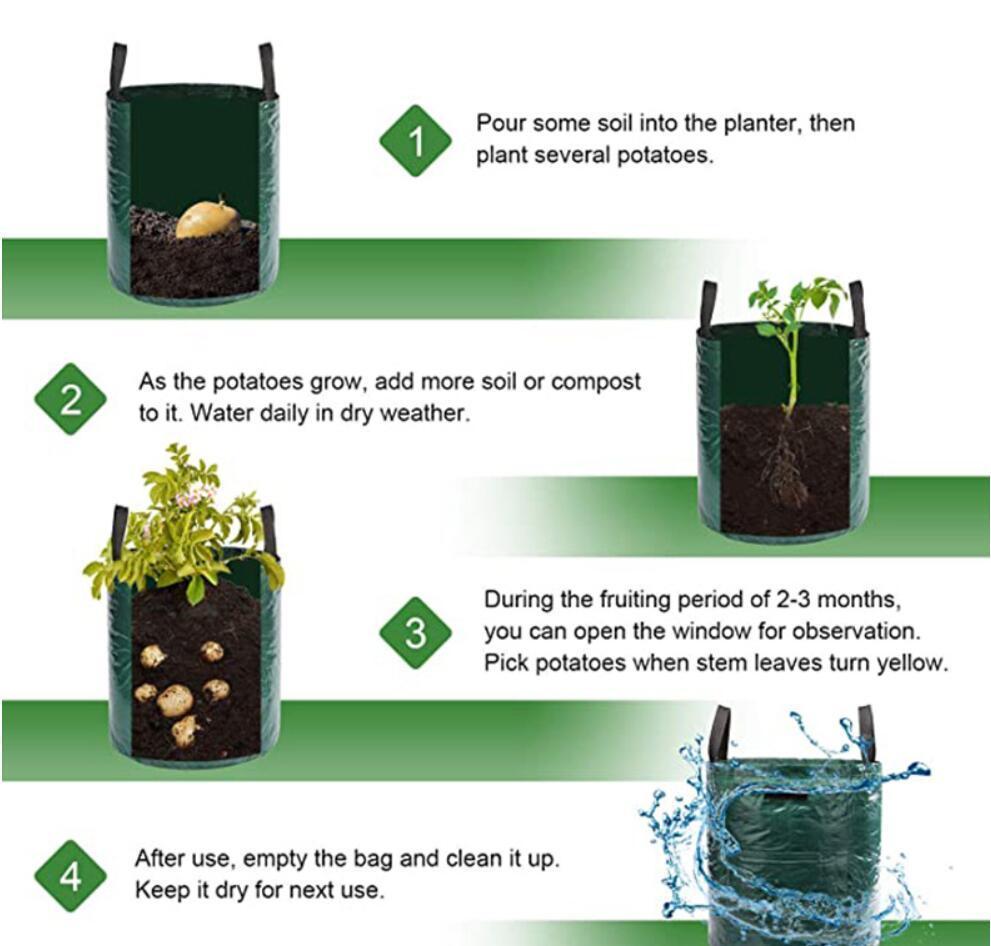 1
Pour some soil into the planter, then plant several potatoes.

2
As the potatoes grow, add more soil or compost to it. Water daily in dry weather.

3
During the fruiting period of 2-3 months, you can open the window for observation. Pick potatoes when stem leaves turn yellow.

4
After use, empty the bag and clean it up. Keep it dry for next use.