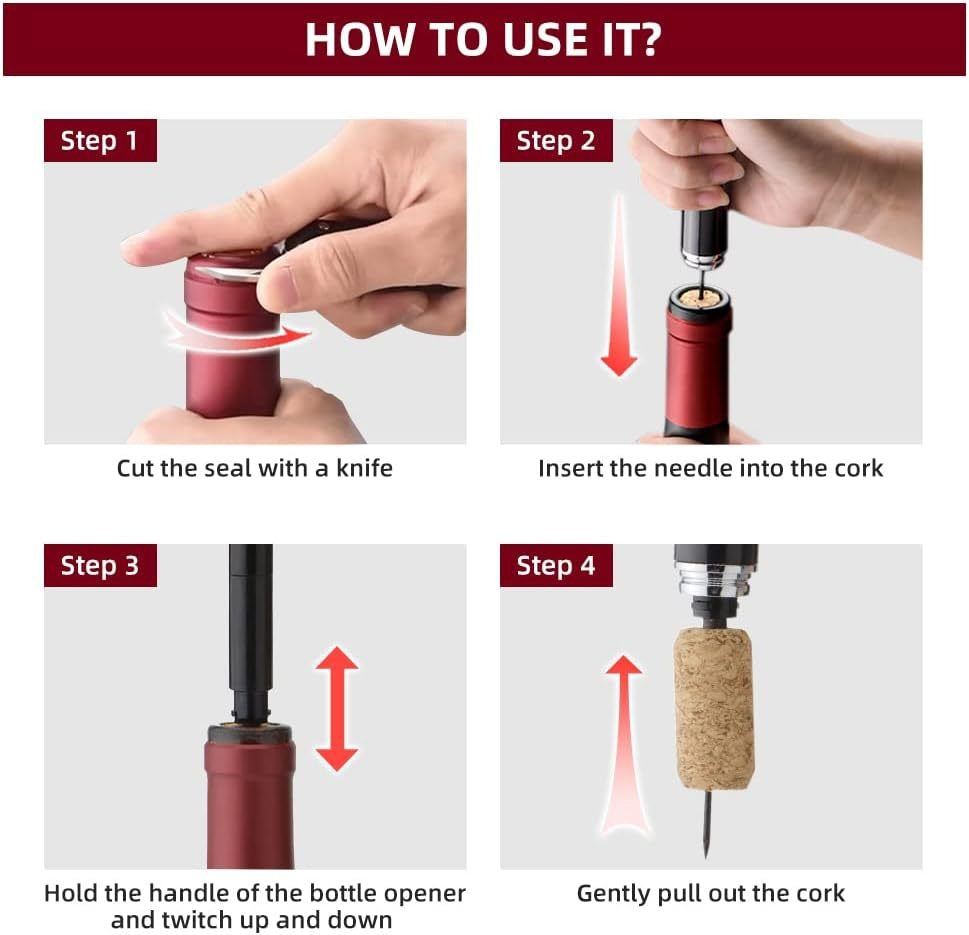 HOW TO USE IT?

Step 1

Cut the seal with a knife

Step 2

Insert the needle into the cork

Step 3

Hold the handle of the bottle opener and twitch up and down

Step 4

Gently pull out the cork