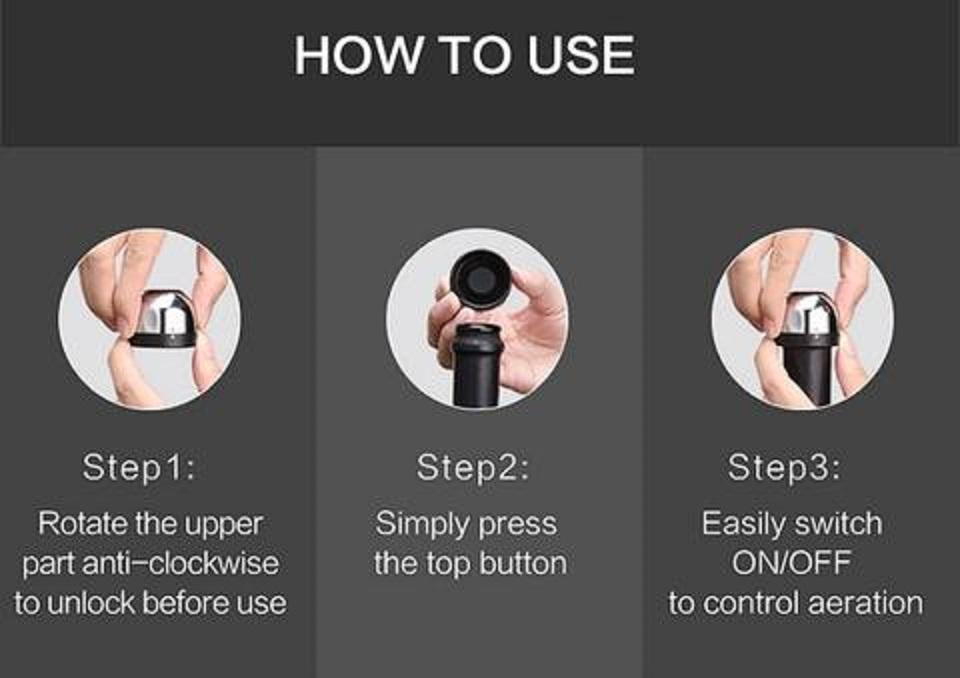 HOW TO USE

Step1:
Rotate the upper part anti-clockwise to unlock before use

Step2:
Simply press the top button

Step3:
Easily switch ON/OFF to control aeration